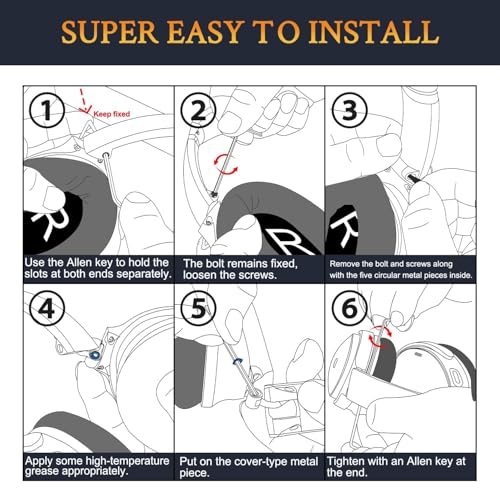 SUPER EASY TO INSTALL

1
Keep fixed
R
Use the Allen key to hold the slots at both ends separately.

2
R
The bolt remains fixed, loosen the screws.

3
R
Remove the bolt and screws along with the five circular metal pieces inside.

4
Apply some high-temperature grease appropriately.

5
Put on the cover-type metal piece.

6
Tighten with an Allen key at the end.