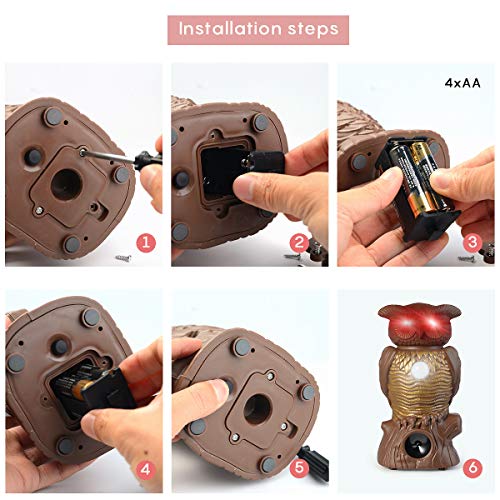 Installation steps

1

2

4xAA

3

4

5

6