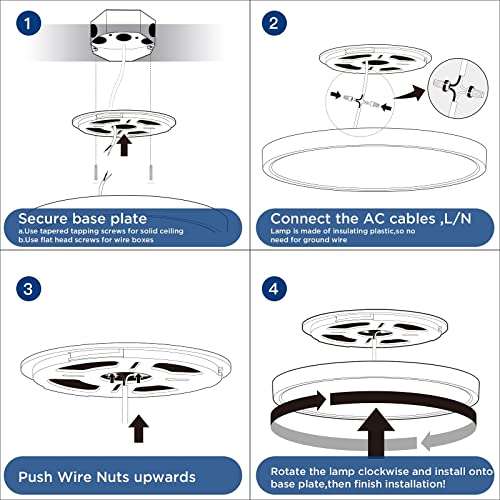 1

Secure base plate
a.Use tapered tapping screws for solid ceiling
b.Use flat head screws for wire boxes

2

Connect the AC cables ,L/N
Lamp is made of insulating plastic,so no need for ground wire

3

Push Wire Nuts upwards

4

Rotate the lamp clockwise and install onto base plate,then finish installation!