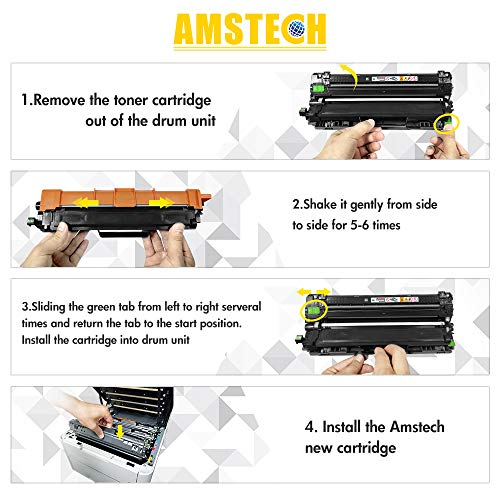 AMSTECH

1.Remove the toner cartridge out of the drum unit

2.Shake it gently from side to side for 5-6 times

3.Sliding the green tab from left to right serveral times and return the tab to the start position. Install the cartridge into drum unit

4. Install the Amstech new cartridge