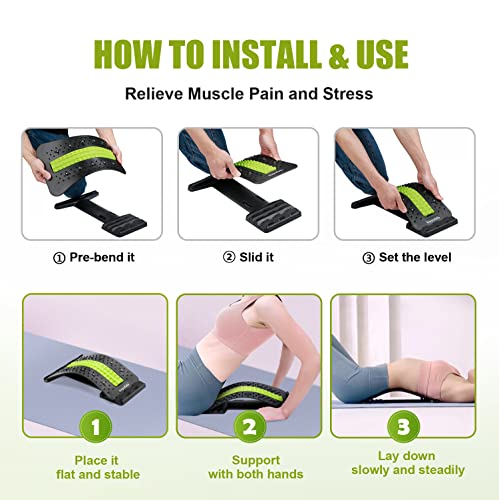 HOW TO INSTALL & USE

Relieve Muscle Pain and Stress

① Pre-bend it

② Slid it

③ Set the level

1

Place it flat and stable

2

Support with both hands

3

Lay down slowly and steadily