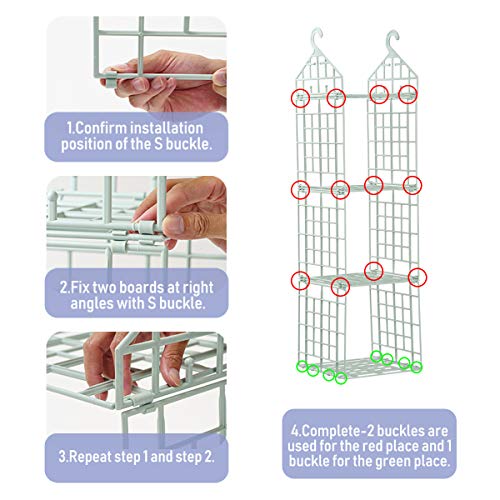 1.Confirm installation position of the S buckle.

2.Fix two boards at right angles with S buckle.

3.Repeat step 1 and step 2.

4.Complete-2 buckles are used for the red place and 1 buckle for the green place.