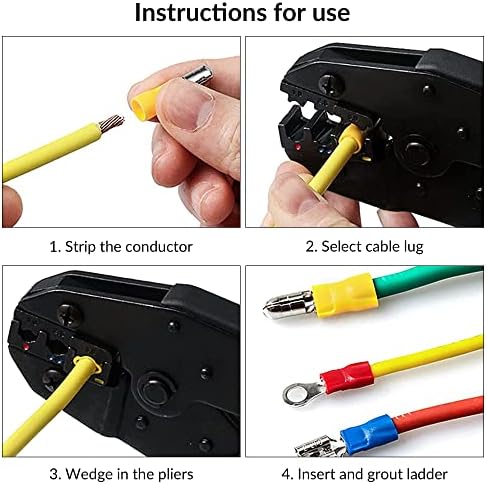 Instructions for use

1. Strip the conductor

2. Select cable lug

3. Wedge in the pliers

4. Insert and grout ladder