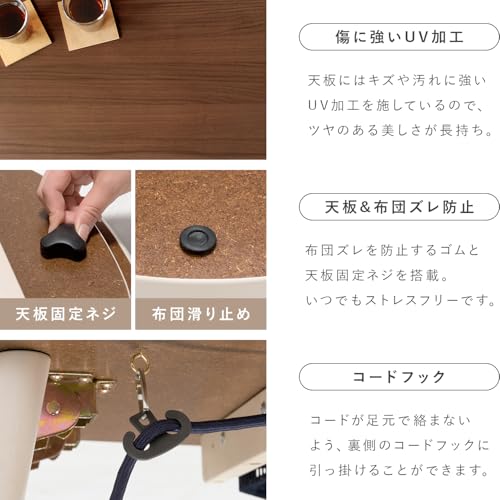 傷に強いUV加工

天板にはキズや汚れに強いUV加工を施しているので、ツヤのある美しさが長持ち。

天板固定ネジ

布団滑り止め

天板&布団ズレ防止

布団ズレを防止するゴムと天板固定ネジを搭載。いつでもストレスフリーです。

コードフック

コードが足元で絡まないよう、裏側のコードフックに引っ掛けることができます。