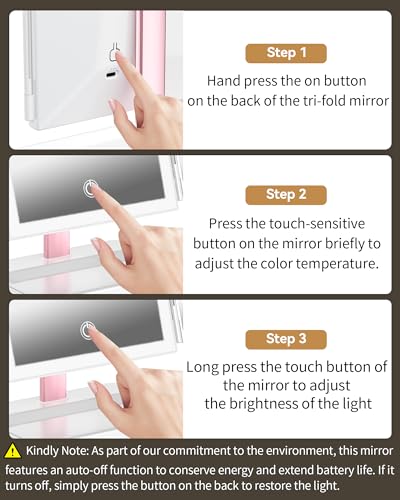 Step 1

Hand press the on button on the back of the tri-fold mirror

Step 2

Press the touch-sensitive button on the mirror briefly to adjust the color temperature.

Step 3

Long press the touch button of the mirror to adjust the brightness of the light

Kindly Note: As part of our commitment to the environment, this mirror features an auto-off function to conserve energy and extend battery life. If it turns off, simply press the button on the back to restore the light.