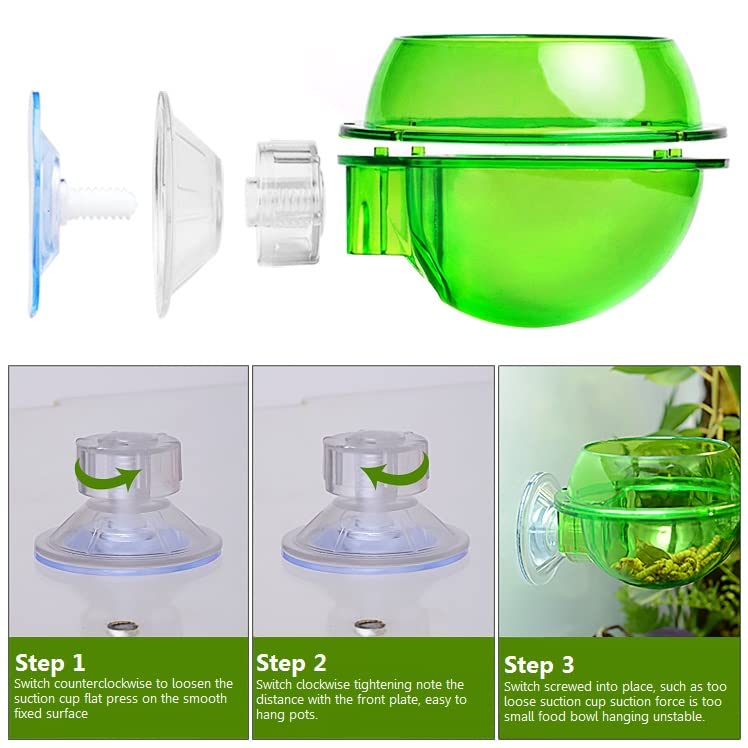 Step 1
Switch counterclockwise to loosen the suction cup flat press on the smooth fixed surface

Step 2
Switch clockwise tightening note the distance with the front plate, easy to hang pots.

Step 3
Switch screwed into place, such as too loose suction cup suction force is too small food bowl hanging unstable.