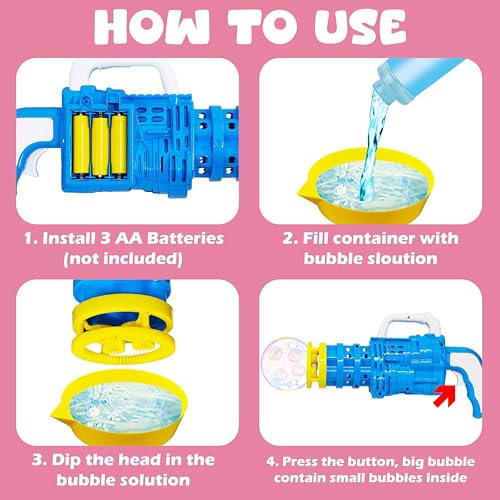 HOW TO USE

1. Install 3 AA Batteries (not included)

2. Fill container with bubble sloution

3. Dip the head in the bubble solution

4. Press the button, big bubble contain small bubbles inside