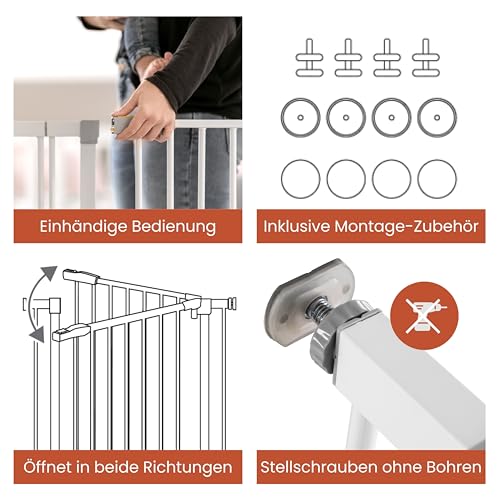 Einhändige Bedienung

Inklusive Montage-Zubehör

Öffnet in beide Richtungen

Stellschrauben ohne Bohren