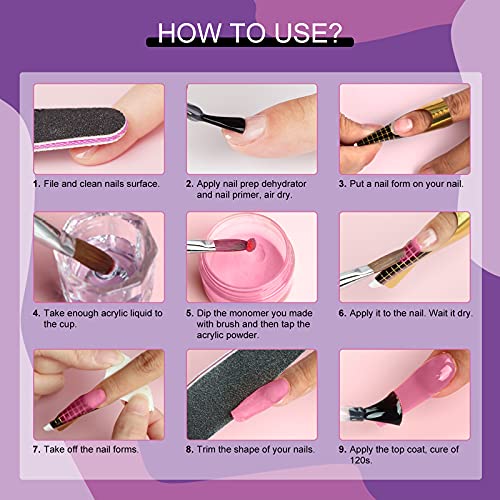 HOW TO USE?

1. File and clean nails surface.

2. Apply nail prep dehydrator and nail primer, air dry.

3. Put a nail form on your nail.

4. Take enough acrylic liquid to the cup.

5. Dip the monomer you made with brush and then tap the acrylic powder.

6. Apply it to the nail. Wait it dry.

7. Take off the nail forms.

8. Trim the shape of your nails.

9. Apply the top coat, cure of 120s.