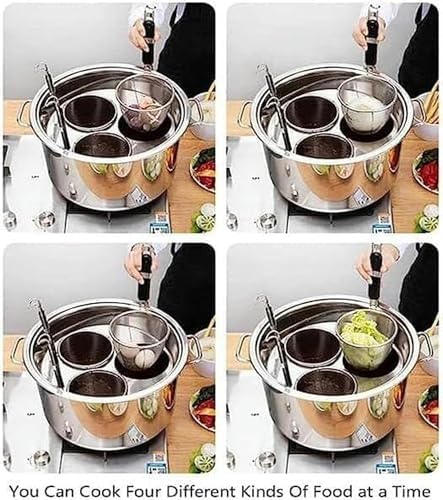 You Can Cook Four Different Kinds Of Food at a Time