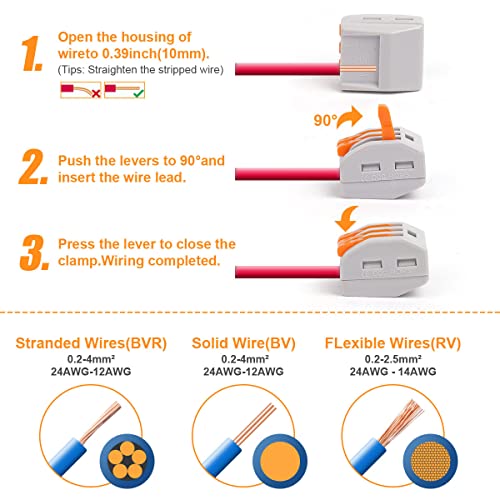 1. Open the housing of wireto 0.39inch(10mm).
(Tips: Straighten the stripped wire)

90°

2. Push the levers to 90°and insert the wire lead.

3. Press the lever to close the clamp.Wiring completed.

Stranded Wires(BVR)
0.2-4mm²
24AWG-12AWG

Solid Wire(BV)
0.2-4mm²
24AWG-12AWG

FLexible Wires(RV)
0.2-2.5mm²
24AWG - 14AWG