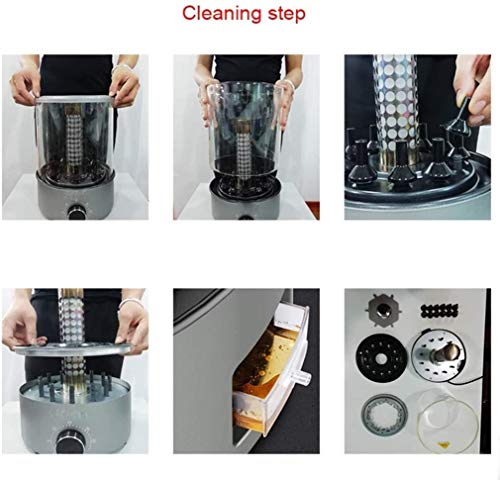 Cleaning step