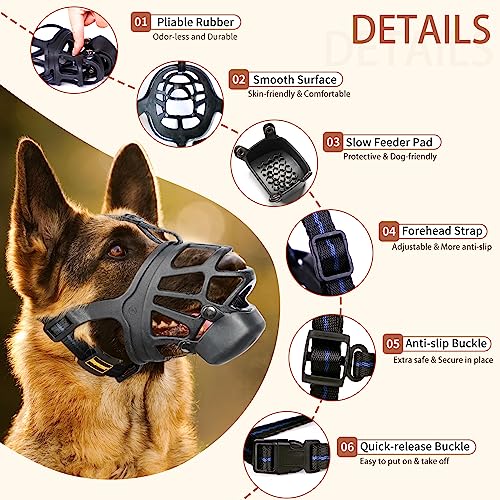 DETAILS
DETAILS

01 Pliable Rubber
Odor-less and Durable

02 Smooth Surface
Skin-friendly & Comfortable

03 Slow Feeder Pad
Protective & Dog-friendly

04 Forehead Strap
Adjustable & More anti-slip

05 Anti-slip Buckle
Extra safe & Secure in place

06 Quick-release Buckle
Easy to put on & take off