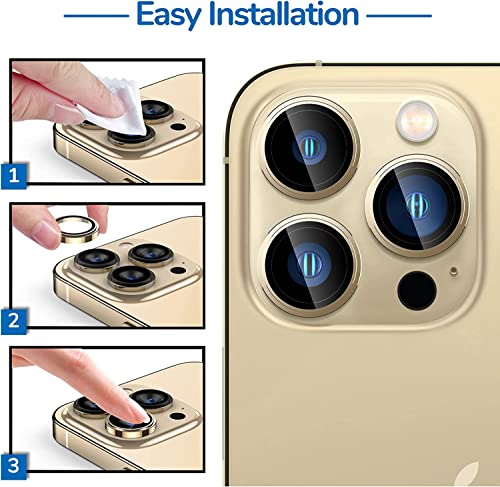 Easy Installation

1

2

3