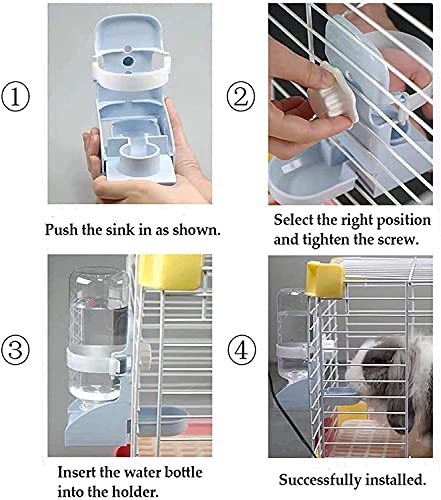 ①

Push the sink in as shown.

②

Select the right position and tighten the screw.

③

Insert the water bottle into the holder.

④

Successfully installed.