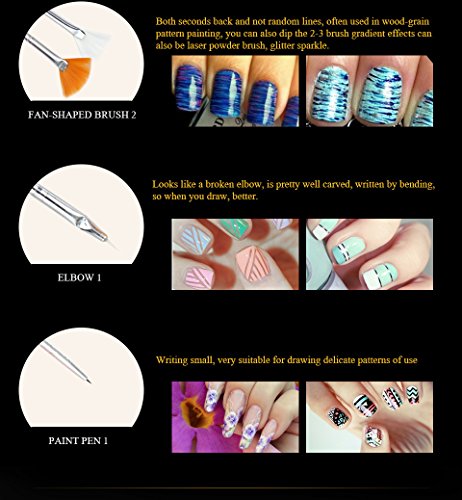 Both seconds back and not random lines, often used in wood-grain pattern painting, you can also dip the 2-3 brush gradient effects can also be laser powder brush, glitter sparkle.

FAN-SHAPED BRUSH 2

Looks like a broken elbow, is pretty well carved, written by bending, so when you draw, better.

ELBOW 1

Writing small, very suitable for drawing delicate patterns of use

PAINT PEN 1