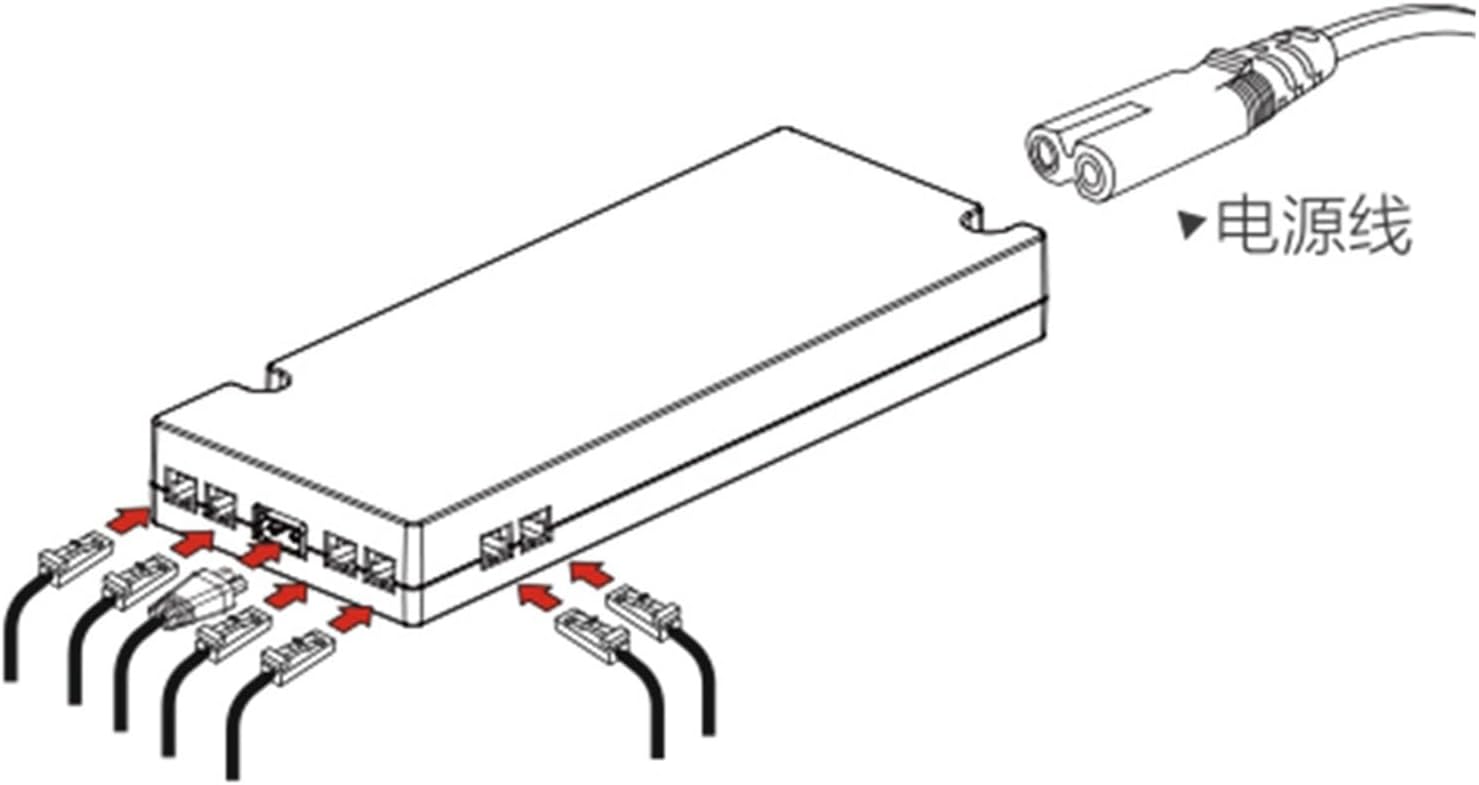 ▶电源线