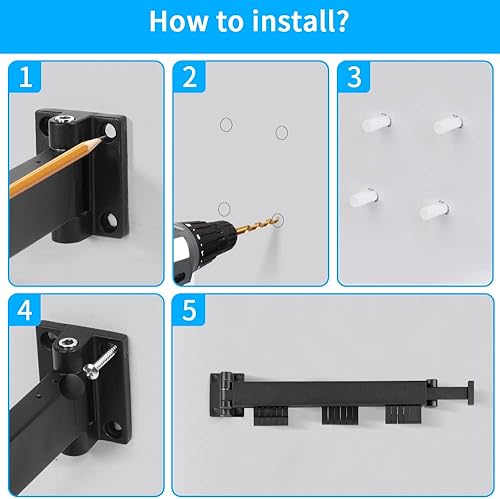 How to install?

1

2

3

4

5