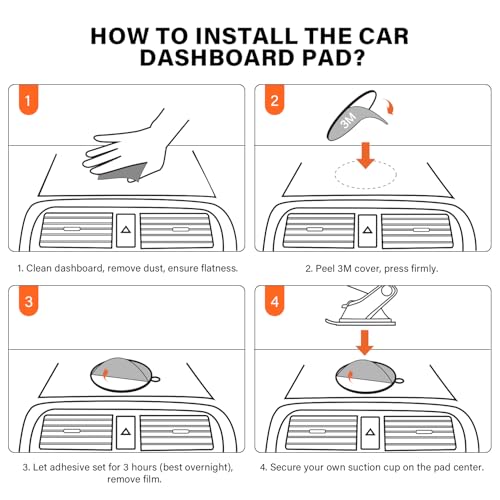 HOW TO INSTALL THE CAR DASHBOARD PAD?

1

1. Clean dashboard, remove dust, ensure flatness.

2

3M

2. Peel 3M cover, press firmly.

3

3. Let adhesive set for 3 hours (best overnight), remove film.

4

4. Secure your own suction cup on the pad center.