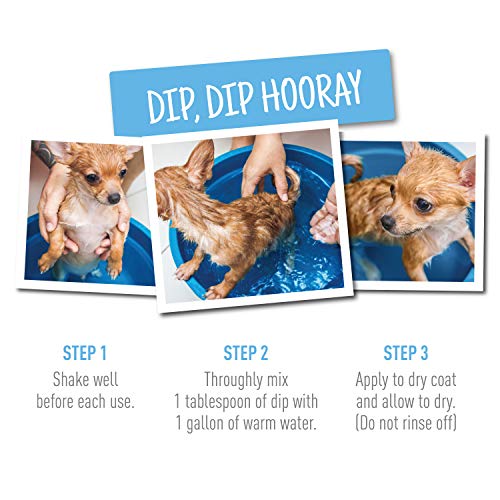 DIP, DIP HOORAY

STEP 1
Shake well before each use.

STEP 2
Throughly mix 1 tablespoon of dip with 1 gallon of warm water.

STEP 3
Apply to dry coat and allow to dry. (Do not rinse off)