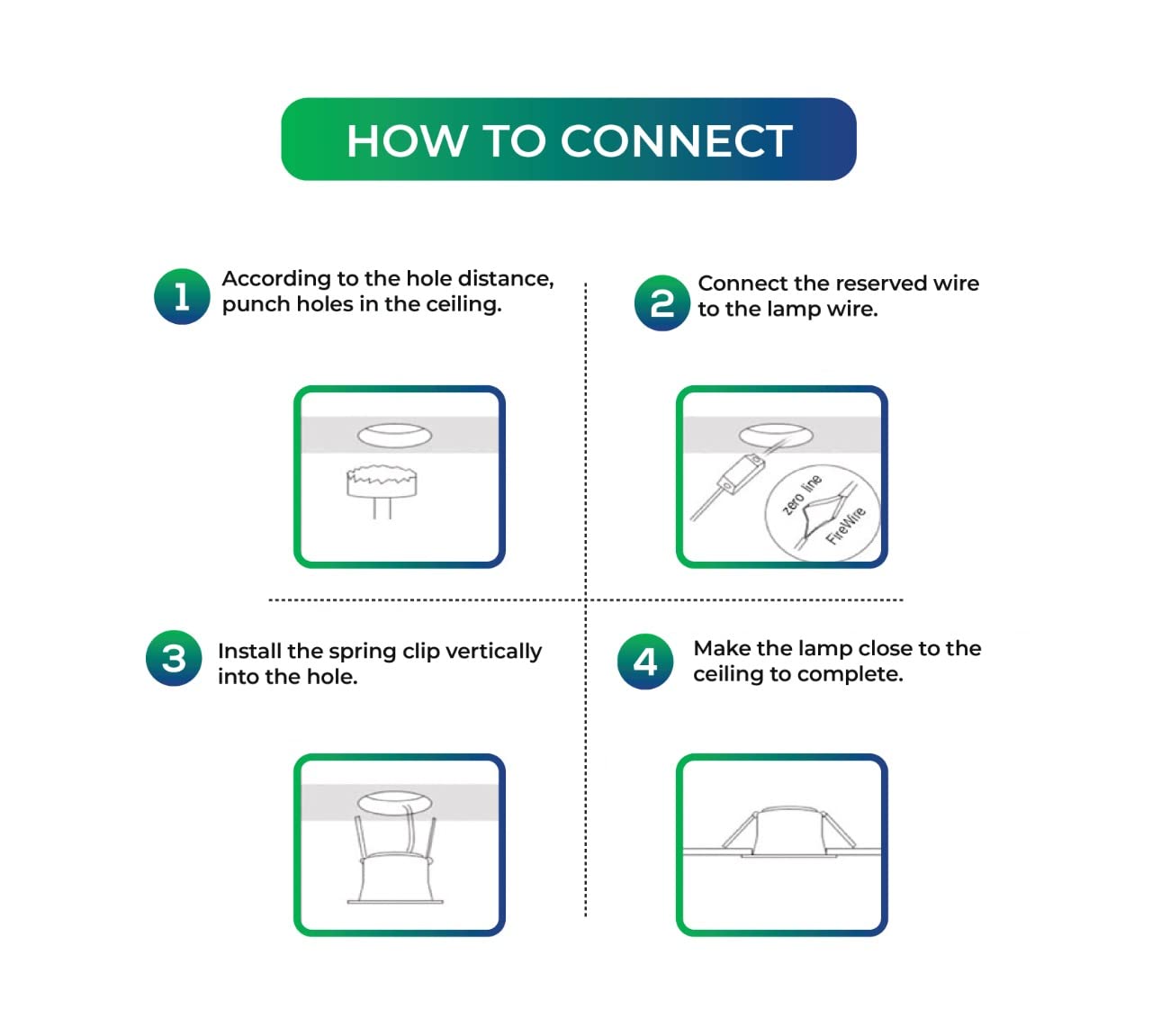 HOW TO CONNECT

1 According to the hole distance, punch holes in the ceiling.

2 Connect the reserved wire to the lamp wire.

zero line

FireWire

3 Install the spring clip vertically into the hole.

4 Make the lamp close to the ceiling to complete.