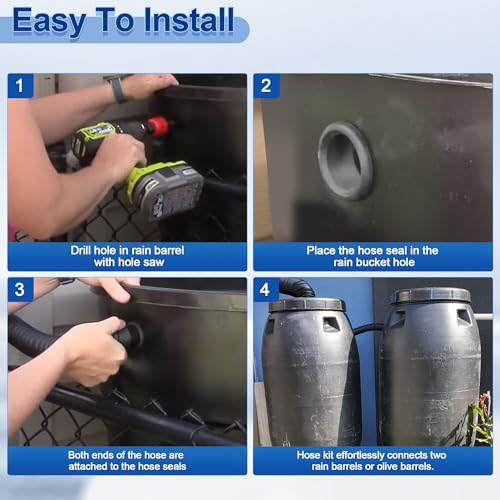 Easy To Install

1

Drill hole in rain barrel with hole saw

2

Place the hose seal in the rain bucket hole

3

Both ends of the hose are attached to the hose seals

4

Hose kit effortlessly connects two rain barrels or olive barrels.