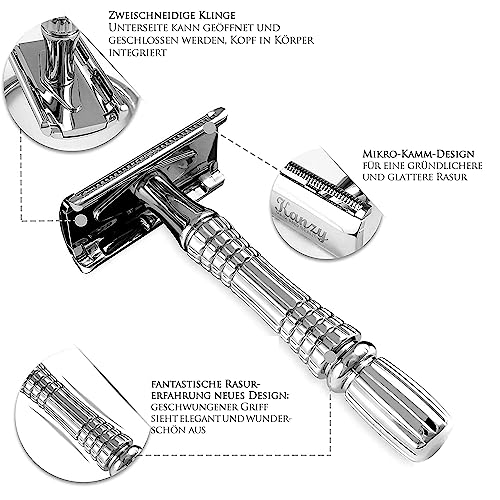 Zweischneidige Klinge
Unterseite kann geöffnet und geschlossen werden, Kopf in Körper integriert

Mikro-Kamm-Design
für eine gründlichere und glattere Rasur

Kanzy

fantastische Rasurerfahrung neues Design:
geschwungener Griff sieht elegant und wunderschön aus