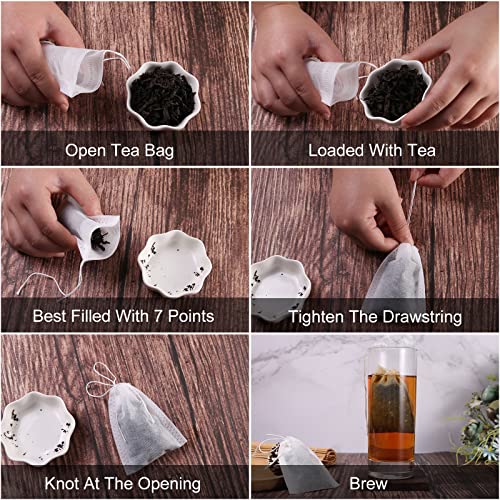 Open Tea Bag

Loaded With Tea

Best Filled With 7 Points

Tighten The Drawstring

Knot At The Opening

Brew