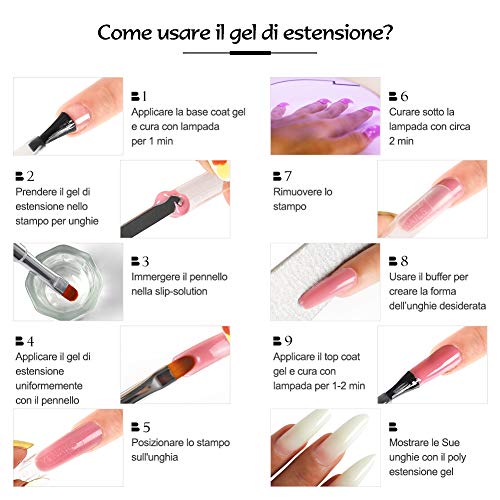 Come usare il gel di estensione?

1
Applicare la base coat gel e cura con lampada per 1 min

2
Prendere il gel di estensione nello stampo per unghie

3
Immergere il pennello nella slip-solution

4
Applicare il gel di estensione uniformemente con il pennello

5
Posizionare lo stampo sull'unghia

6
Curare sotto la lampada con circa 2 min

7
Rimuovere lo stampo

8
Usare il buffer per creare la forma dell'unghie desiderata

9
Applicare il top coat gel e cura con lampada per 1-2 min

Mostrare le Sue unghie con il poly estensione gel