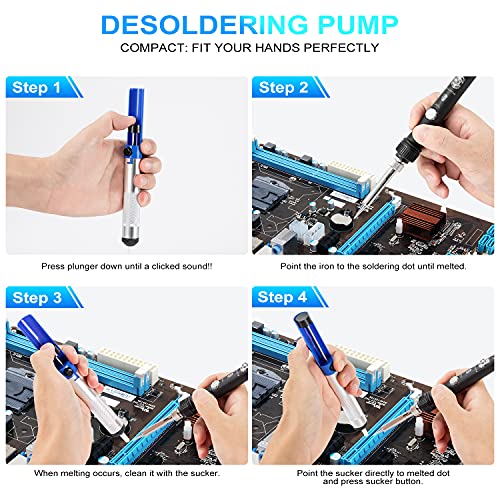 DESOLDERING PUMP
COMPACT: FIT YOUR HANDS PERFECTLY

Step 1

Press plunger down until a clicked sound!!

Step 2

Point the iron to the soldering dot until melted.

Step 3

When melting occurs, clean it with the sucker.

Step 4

Point the sucker directly to melted dot and press sucker button.