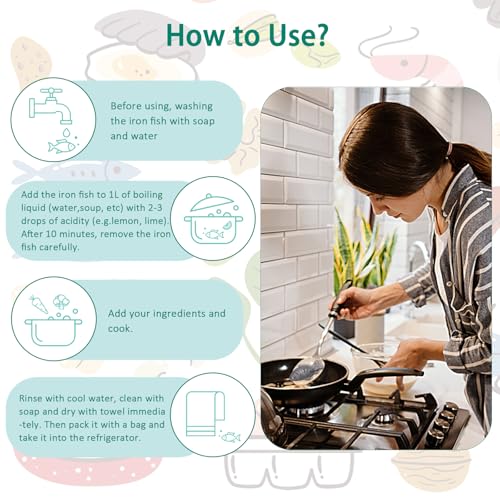 How to Use?

Before using, washing the iron fish with soap and water

Add the iron fish to 1L of boiling liquid (water,soup, etc) with 2-3 drops of acidity (e.g.lemon, lime). After 10 minutes, remove the iron fish carefully.

Add your ingredients and cook.

Rinse with cool water, clean with soap and dry with towel immediately. Then pack it with a bag and take it into the refrigerator.