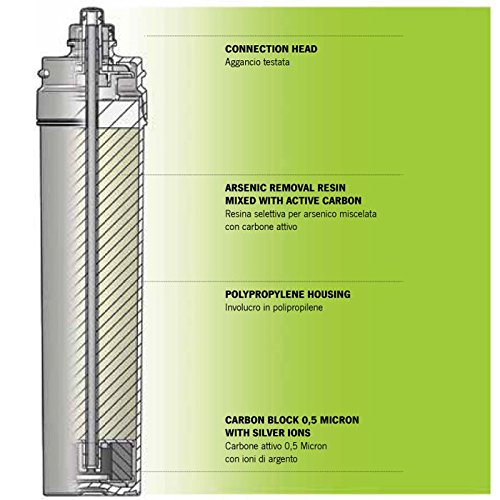 CONNECTION HEAD
Aggancio testata

ARSENIC REMOVAL RESIN MIXED WITH ACTIVE CARBON
Resina selettiva per arsenico miscelata con carbone attivo

POLYPROPYLENE HOUSING
Involucro in polipropilene

CARBON BLOCK 0,5 MICRON WITH SILVER IONS
Carbone attivo 0,5 Micron con ioni di argento