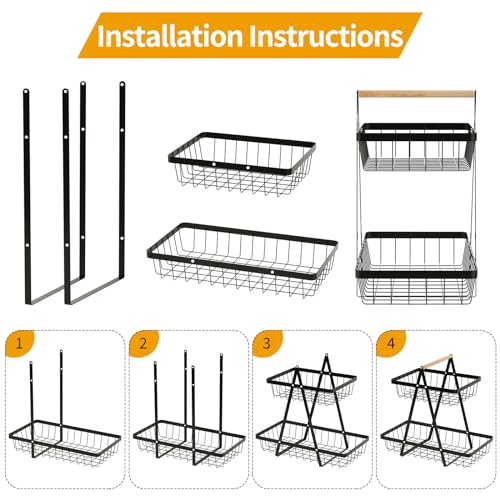 Installation Instructions

1

2

3

4