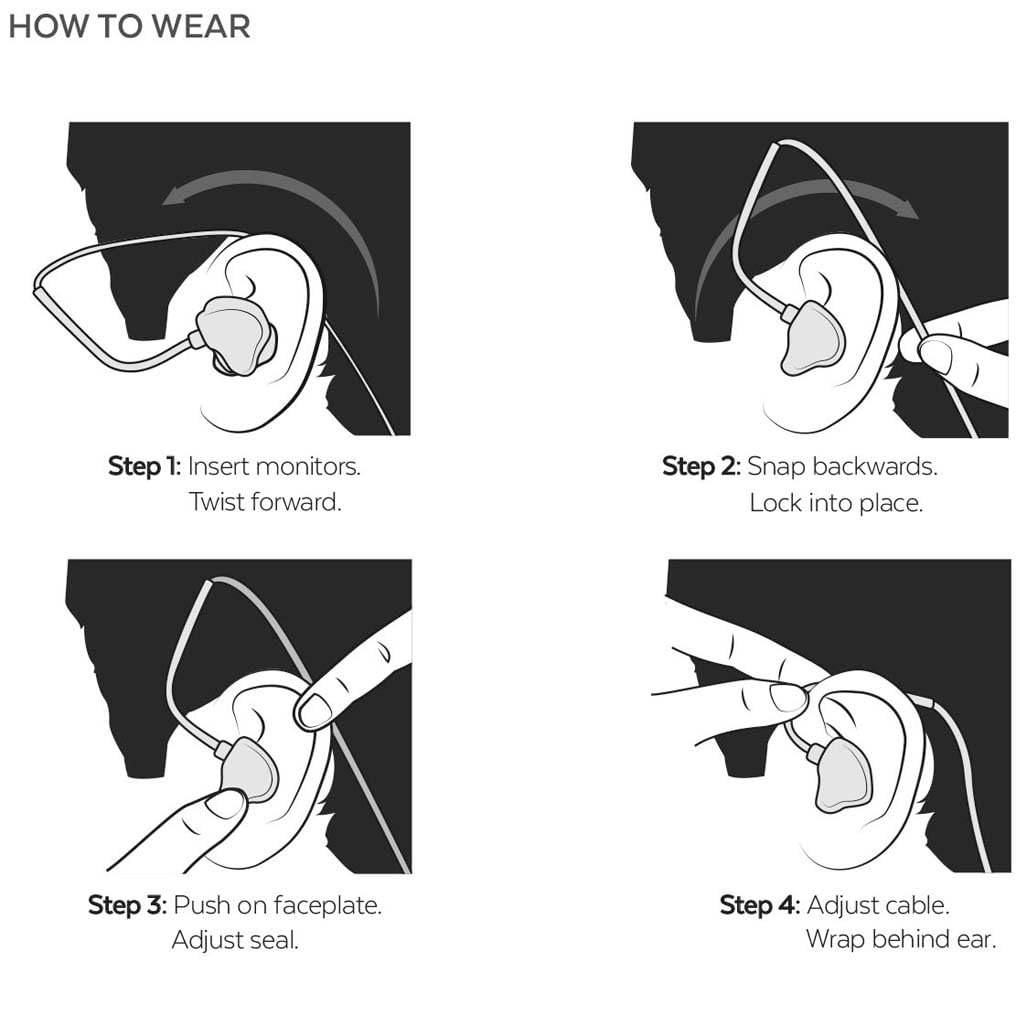 HOW TO WEAR

Step 1: Insert monitors.
Twist forward.

Step 2: Snap backwards.
Lock into place.

Step 3: Push on faceplate.
Adjust seal.

Step 4: Adjust cable.
Wrap behind ear.