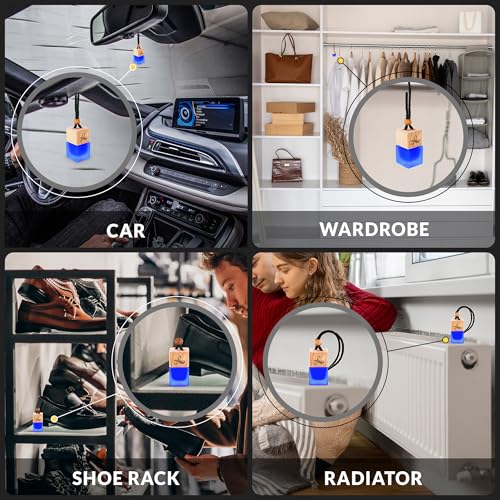 CAR

WARDROBE

SHOE RACK

RADIATOR