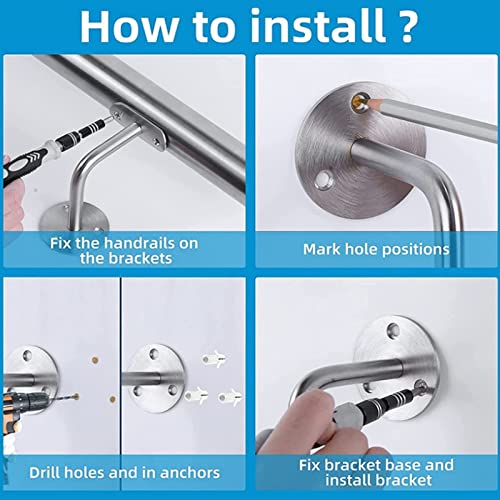 How to install ?

Fix the handrails on the brackets

Mark hole positions

Drill holes and in anchors

Fix bracket base and install bracket