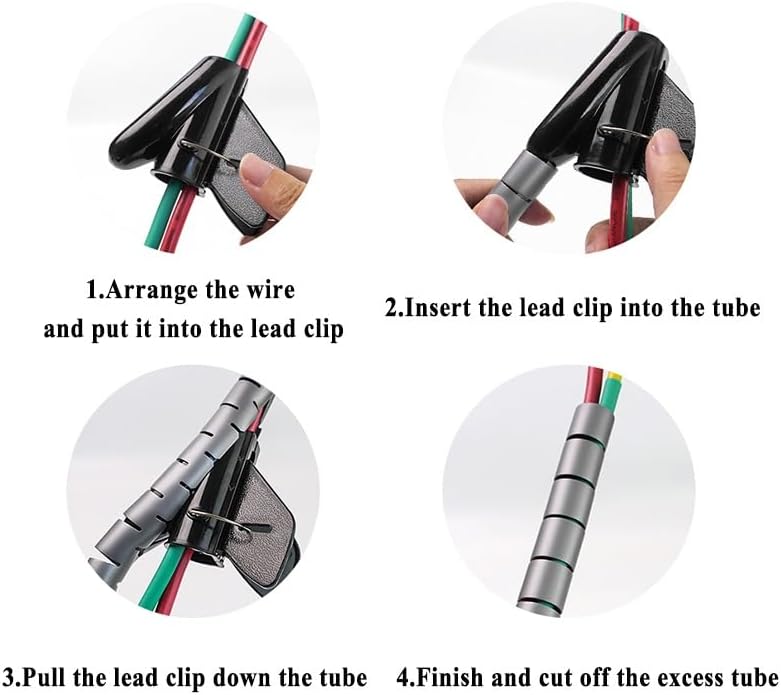 1.Arrange the wire and put it into the lead clip

2.Insert the lead clip into the tube

3.Pull the lead clip down the tube

4.Finish and cut off the excess tube