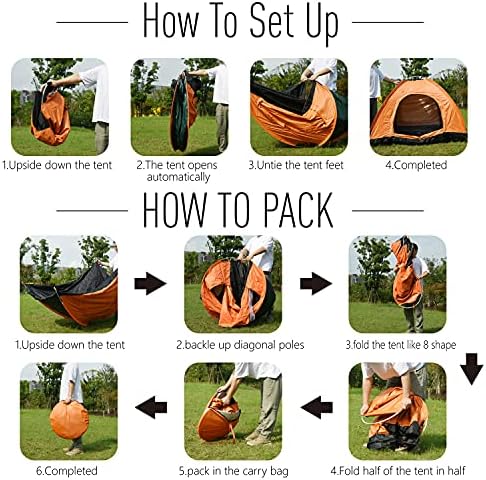 How To Set Up

1.Upside down the tent

2.The tent opens automatically

3.Untie the tent feet

4.Completed

HOW TO PACK

1.Upside down the tent

2.backle up diagonal poles

3.fold the tent like 8 shape

4.Fold half of the tent in half

5.pack in the carry bag

6.Completed