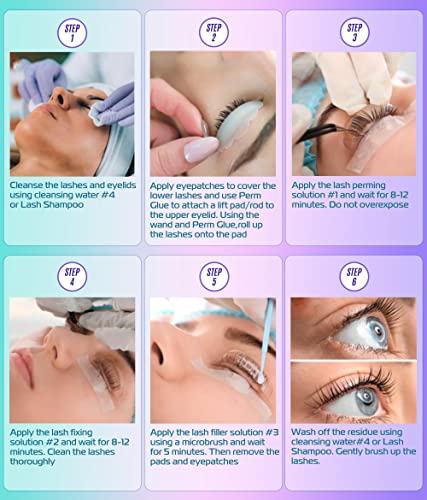 STEP 1

Cleanse the lashes and eyelids using cleansing water #4 or Lash Shampoo

STEP 2

Apply eyepatches to cover the lower lashes and use Perm Glue to attach a lift pad/rod to the upper eyelid. Using the wand and Perm Glue,roll up the lashes onto the pad

STEP 3

Apply the lash perming solution #1 and wait for 8-12 minutes. Do not overexpose

STEP 4

Apply the lash fixing solution #2 and wait for 8-12 minutes. Clean the lashes thoroughly

STEP 5

Apply the lash filler solution #3 using a microbrush and wait for 5 minutes. Then remove the pads and eyepatches

STEP 6

Wash off the residue using cleansing water#4 or Lash Shampoo. Gently brush up the lashes.