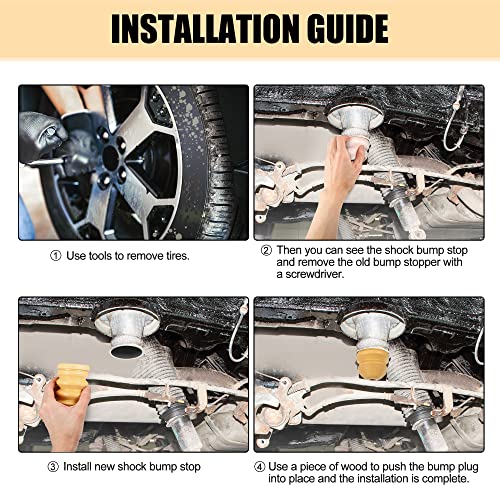 INSTALLATION GUIDE

① Use tools to remove tires.

② Then you can see the shock bump stop and remove the old bump stopper with a screwdriver.

③ Install new shock bump stop

④ Use a piece of wood to push the bump plug into place and the installation is complete.