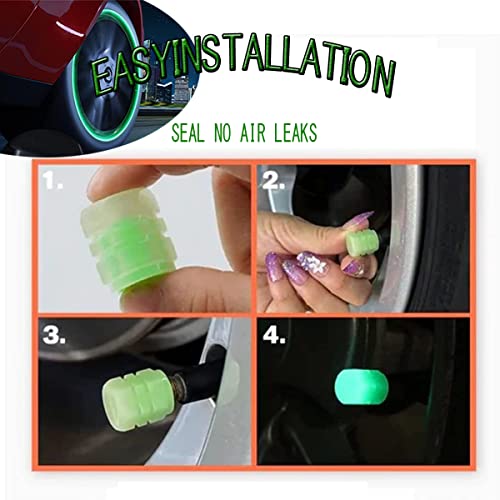 EASYINSTALLATION

SEAL NO AIR LEAKS

1.

2.

3.

4.