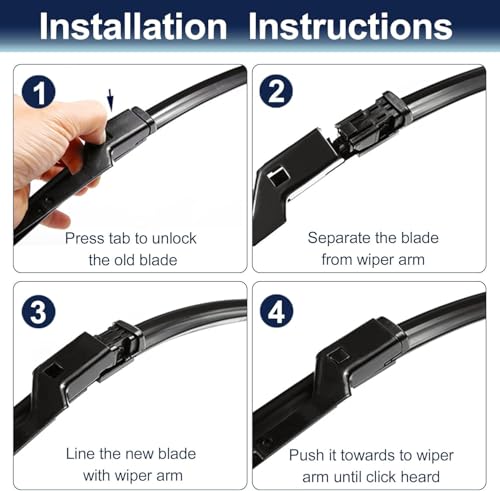 Installation Instructions

1
Press tab to unlock the old blade

2
Separate the blade from wiper arm

3
Line the new blade with wiper arm

4
Push it towards to wiper arm until click heard