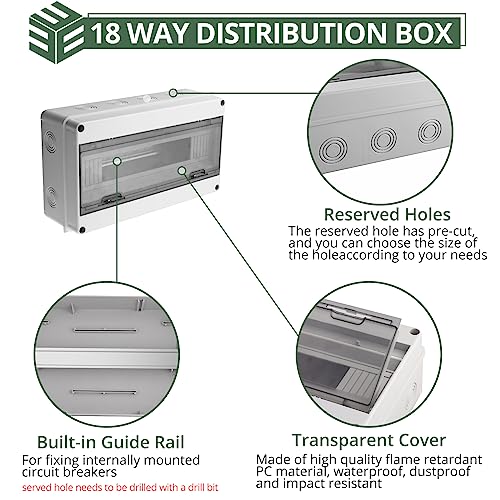 18 WAY DISTRIBUTION BOX

Reserved Holes
The reserved hole has pre-cut, and you can choose the size of the holeaccording to your needs

Built-in Guide Rail
For fixing internally mounted circuit breakers
served hole needs to be drilled with a drill bit

Transparent Cover
Made of high quality flame retardant PC material, waterproof, dustproof and impact resistant