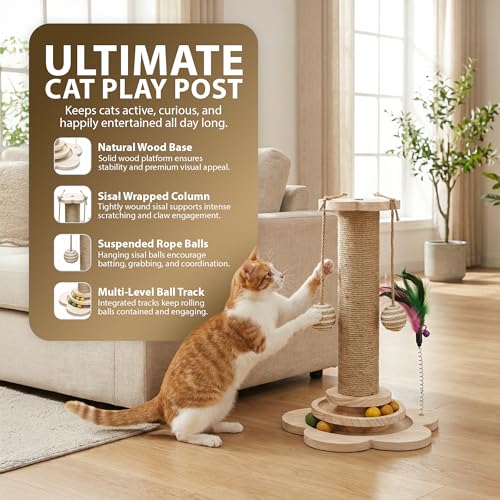 ULTIMATE
CAT PLAY POST

Keeps cats active, curious, and happily entertained all day long.

Natural Wood Base
Solid wood platform ensures stability and premium visual appeal.

Sisal Wrapped Column
Tightly wound sisal supports intense scratching and claw engagement.

Suspended Rope Balls
Hanging sisal balls encourage batting, grabbing, and coordination.

Multi-Level Ball Track
Integrated tracks keep rolling balls contained and engaging.