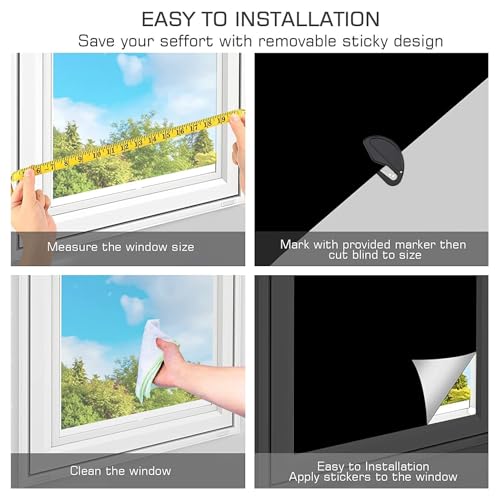 EASY TO INSTALLATION
Save your seffort with removable sticky design

6 7 8 9 10 11 12 13 14 15 16 17 18 19

Measure the window size

Mark with provided marker then cut blind to size

Clean the window

Easy to Installation
Apply stickers to the window