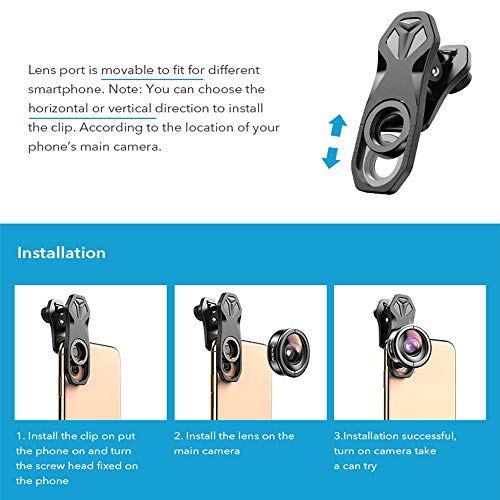 Lens port is movable to fit for different smartphone. Note: You can choose the horizontal or vertical direction to install the clip. According to the location of your phone's main camera.

Installation

1. Install the clip on put the phone on and turn the screw head fixed on the phone

2. Install the lens on the main camera

3.Installation successful, turn on camera take a can try