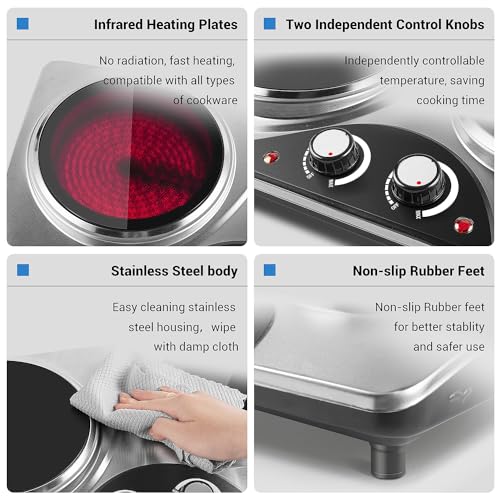 Infrared Heating Plates

No radiation, fast heating, compatible with all types of cookware

Two Independent Control Knobs

Independently controllable temperature, saving cooking time

Stainless Steel body

Easy cleaning stainless steel housing, wipe with damp cloth

Non-slip Rubber Feet

Non-slip Rubber feet for better stablity and safer use