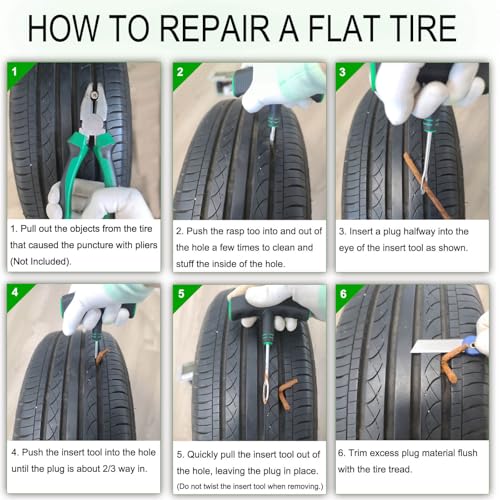 HOW TO REPAIR A FLAT TIRE

1

1. Pull out the objects from the tire that caused the puncture with pliers (Not Included).

2

2. Push the rasp too into and out of the hole a few times to clean and stuff the inside of the hole.

3

3. Insert a plug halfway into the eye of the insert tool as shown.

4

4. Push the insert tool into the hole until the plug is about 2/3 way in.

5

5. Quickly pull the insert tool out of the hole, leaving the plug in place. (Do not twist the insert tool when removing.)

6

6. Trim excess plug material flush with the tire tread.