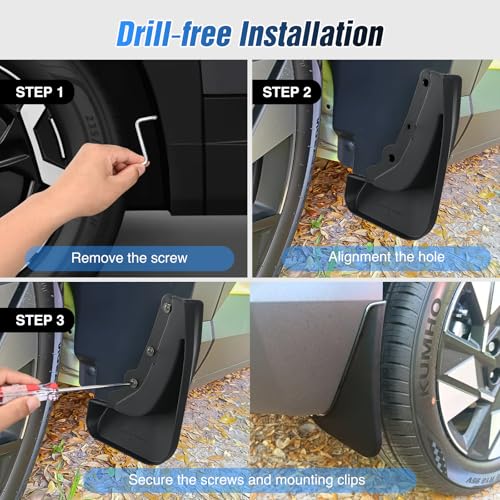 Drill-free Installation

STEP 1

Remove the screw

STEP 2

Alignment the hole

STEP 3

KUMHO

Secure the screws and mounting clips