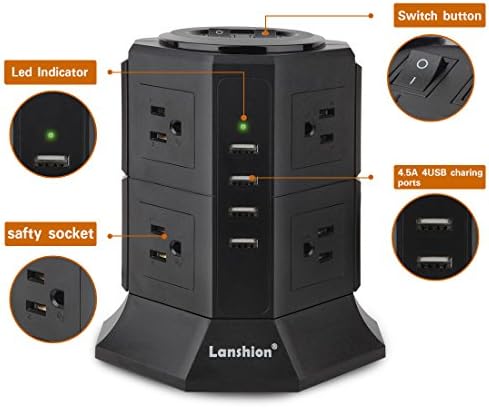 Switch button

Led Indicator

4.5A 4USB charing ports

safty socket

Lanshion®